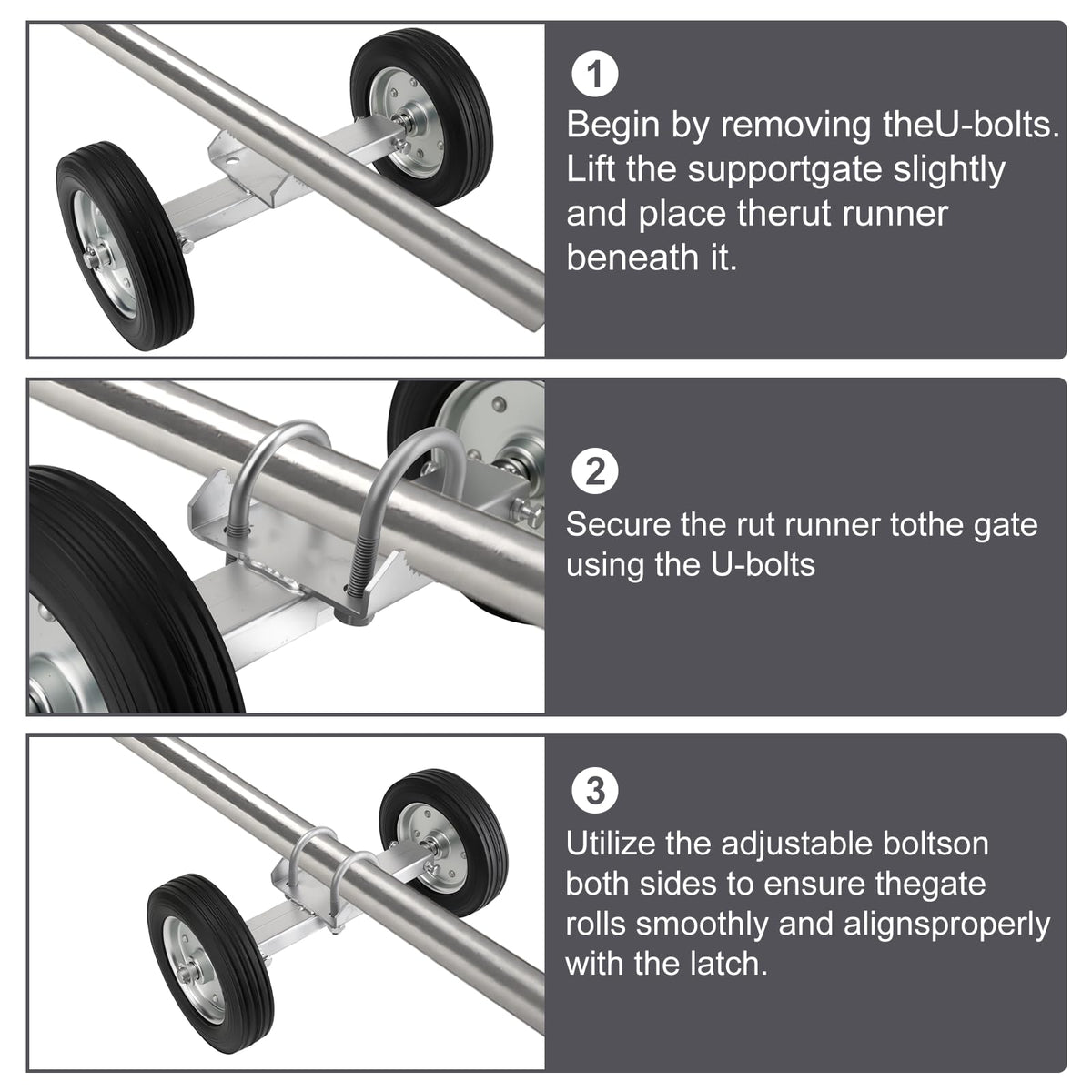 1
Begin by removing theU-bolts. Lift the supportgate slightly and place therut runner beneath it.

2
Secure the rut runner tothe gate using the U-bolts

3
Utilize the adjustable boltson both sides to ensure thegate rolls smoothly and alignsproperly with the latch.