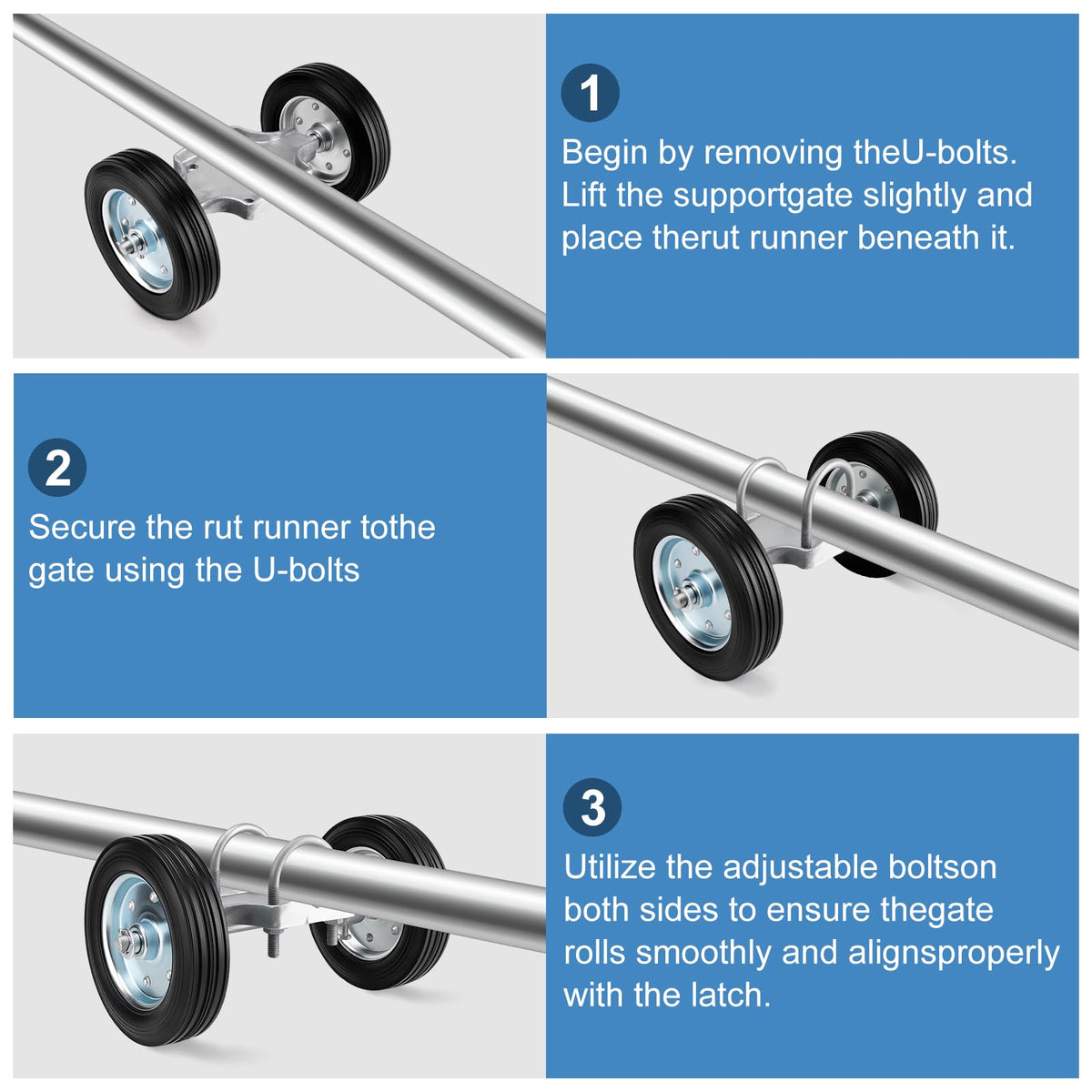 1

Begin by removing theU-bolts. Lift the supportgate slightly and place therut runner beneath it.

2

Secure the rut runner tothe gate using the U-bolts

3

Utilize the adjustable boltson both sides to ensure thegate rolls smoothly and alignsproperly with the latch.